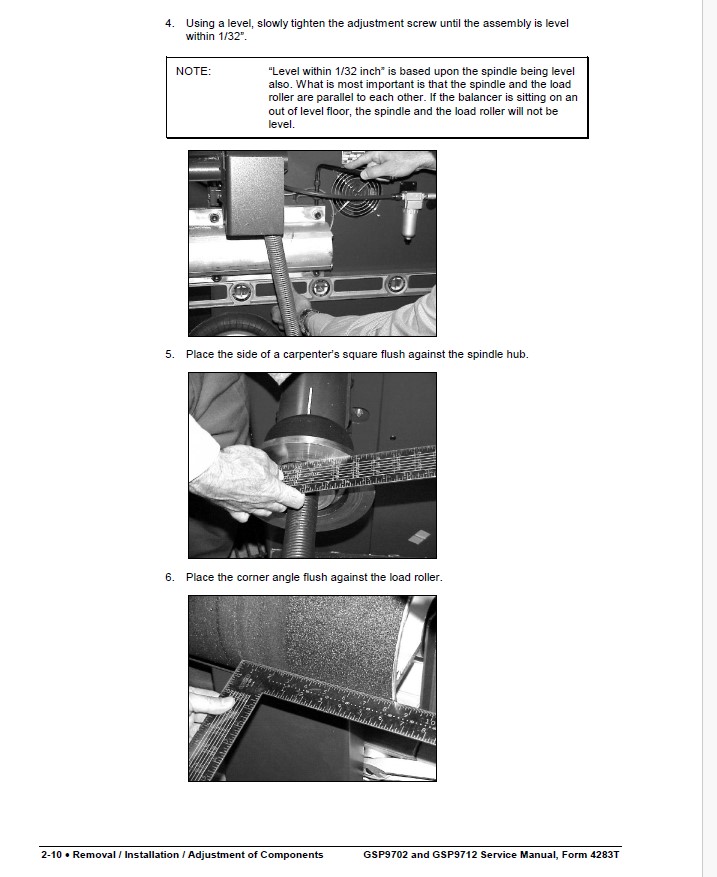 4. Using a level, slowly tighten the adjustment screw until the assembly is level within 1/32".

NOTE: "Level within 1/32 inch" is based upon the spindle being level also. What is most important is that the spindle and the load roller are parallel to each other. If the balancer is sitting on an out of level floor, the spindle and the load roller will not be level.

5. Place the side of a carpenter's square flush against the spindle hub.

6. Place the corner angle flush against the load roller.

2-10 • Removal / Installation / Adjustment of Components GSP9702 and GSP9712 Service Manual, Form 4283T